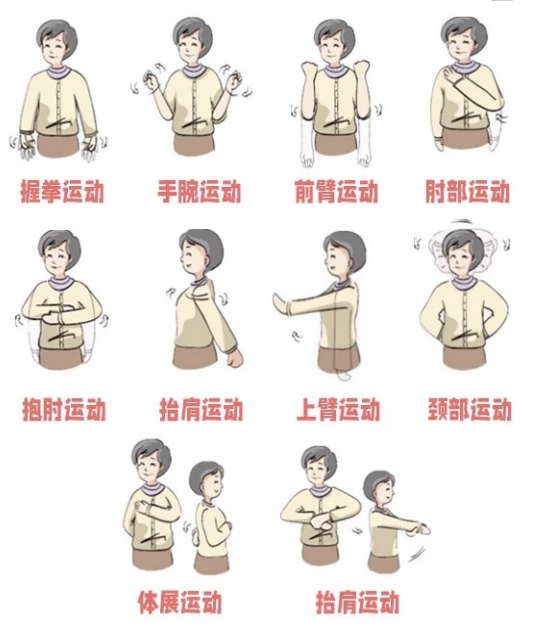 握拳运动 手腕运动 前臂运动 肘部运动

抱肘运动 抬肩运动 上臂运动 颈部运动

体展运动 抬肩运动